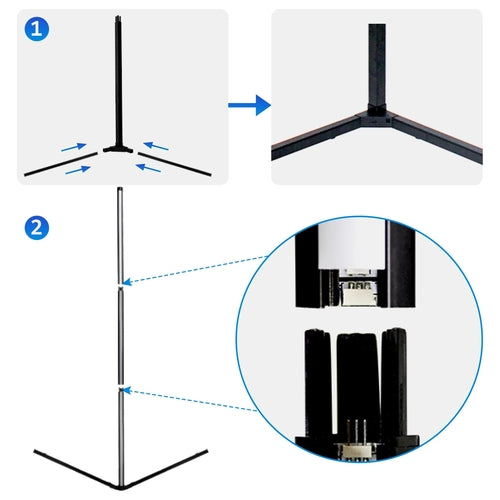 1

2